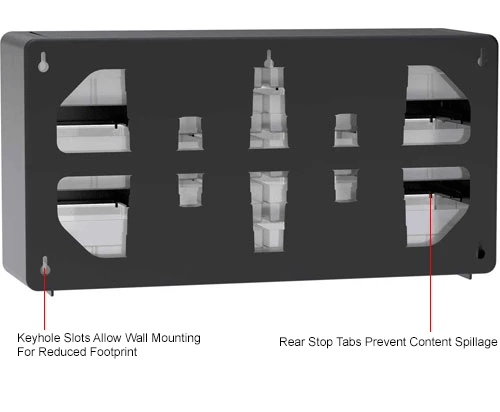 Keyhole Slots Allow Wall Mounting
For Reduced Footprint

Rear Stop Tabs Prevent Content Spillage