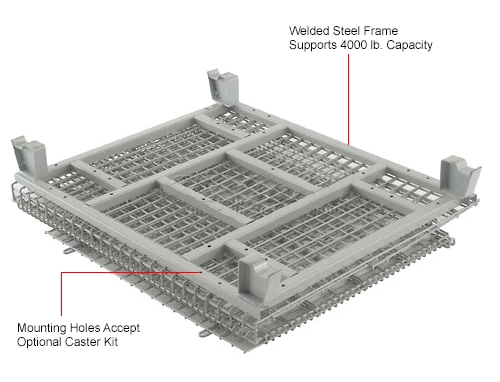 Welded Steel Frame
Supports 4000 lb. Capacity

Mounting Holes Accept
Optional Caster Kit